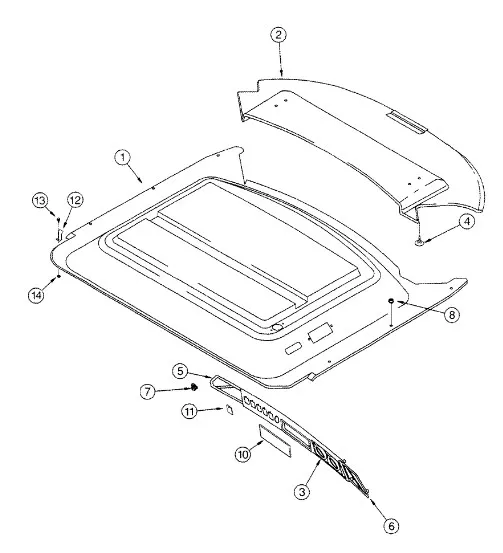 2
1
13
12
4
14
8
5
7
11
10
3
6